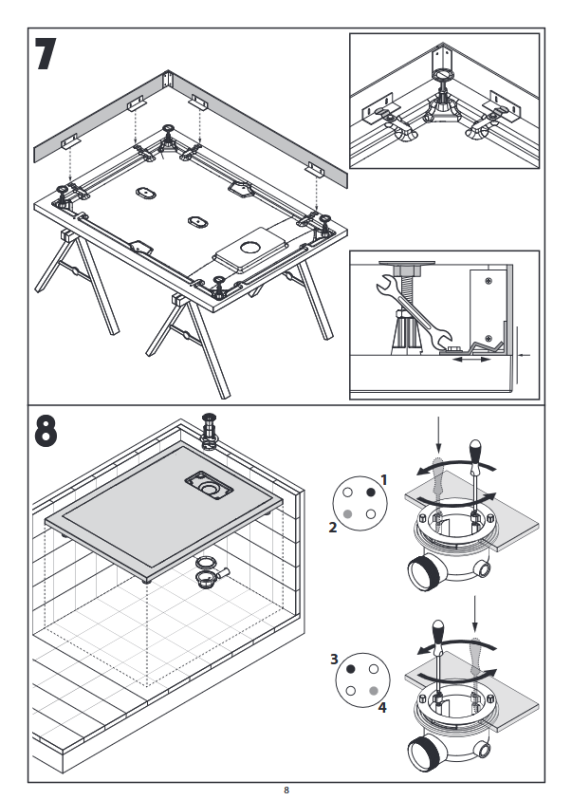 7

8

1

2

3

4

8